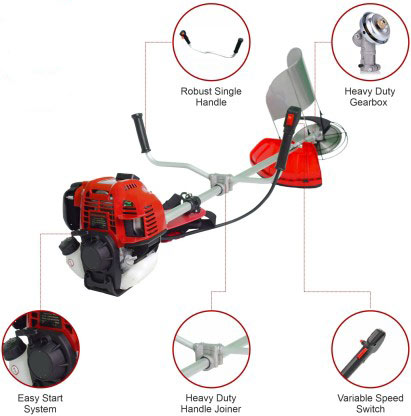 Robust Single Handle

Heavy Duty Gearbox

Easy Start System

Heavy Duty Handle Joiner

Variable Speed Switch