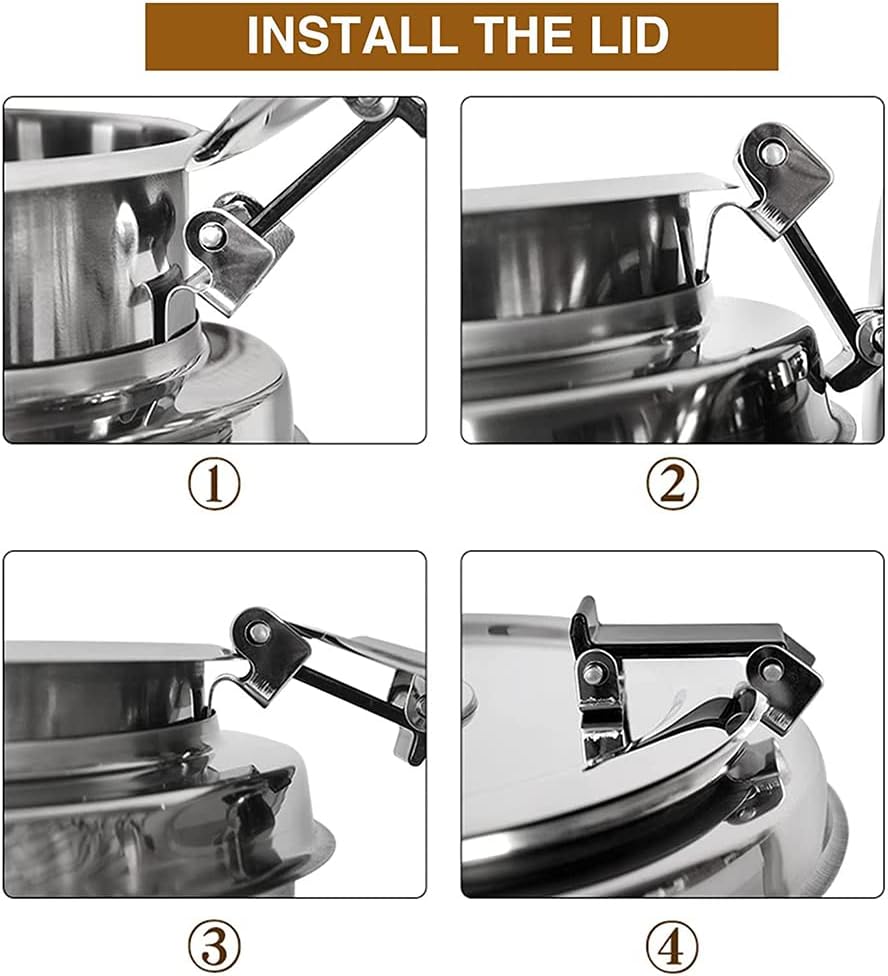 INSTALL THE LID

①

②

③

④