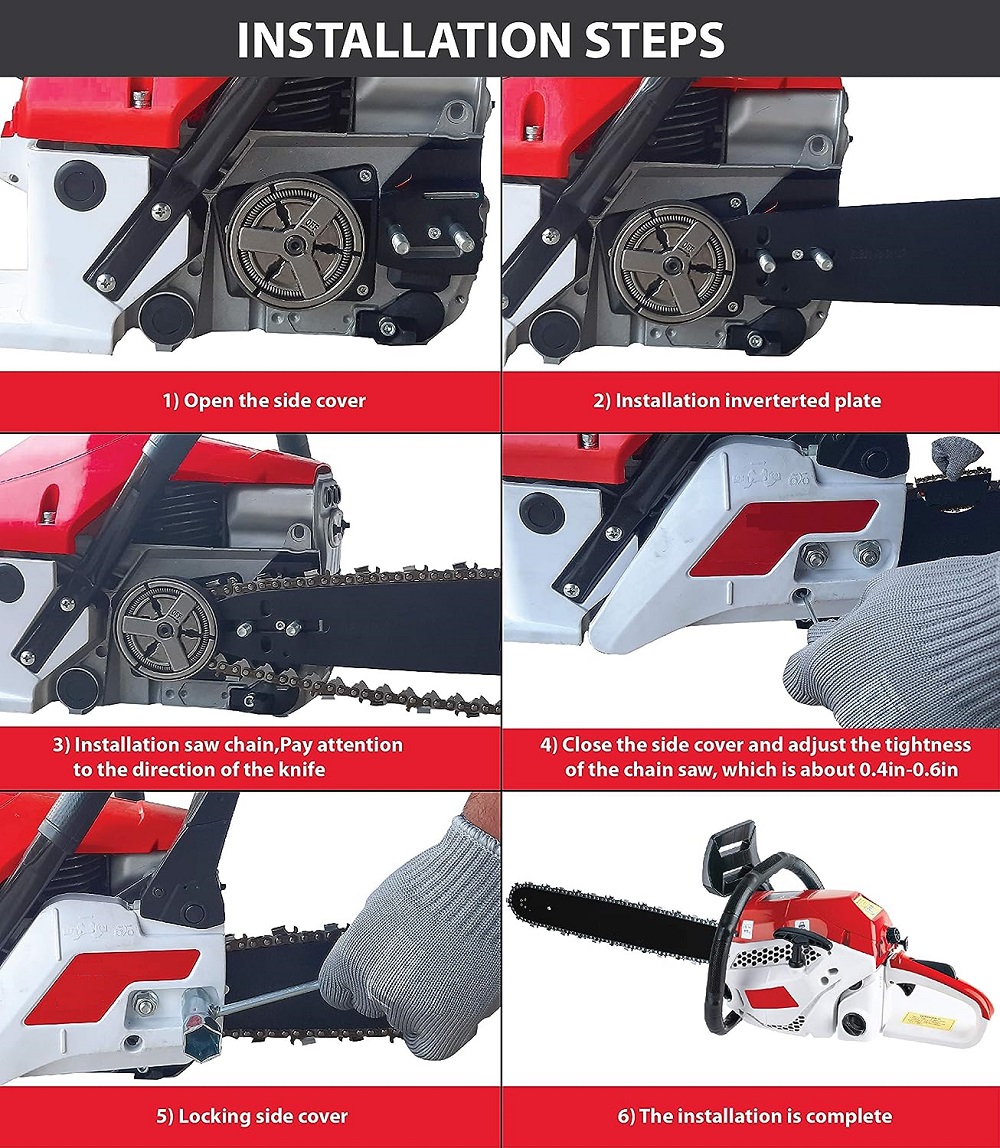 INSTALLATION STEPS

1) Open the side cover

2) Installation inverterted plate

3) Installation saw chain,Pay attention to the direction of the knife

4) Close the side cover and adjust the tightness of the chain saw, which is about 0.4in-0.6in

5) Locking side cover

6) The installation is complete