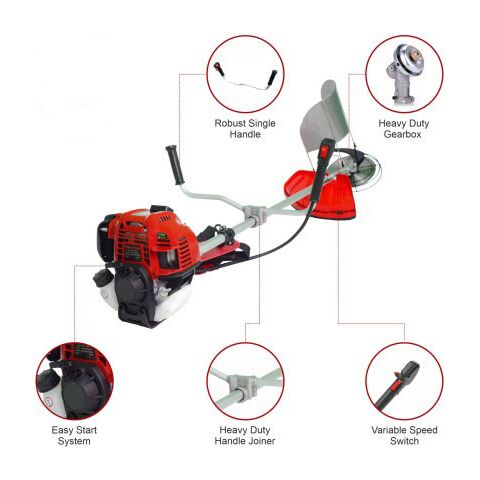 Robust Single Handle

Heavy Duty Gearbox

Easy Start System

Heavy Duty Handle Joiner

Variable Speed Switch