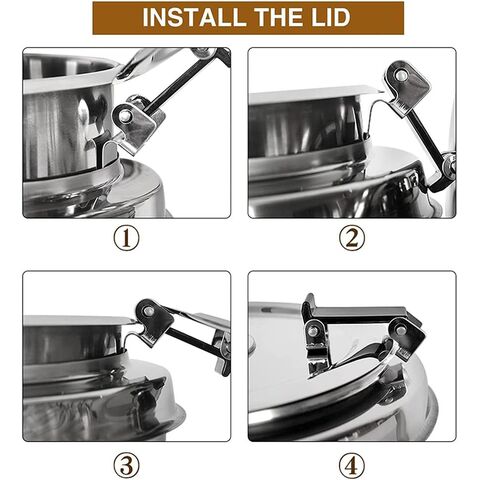 INSTALL THE LID

①

②

③

④