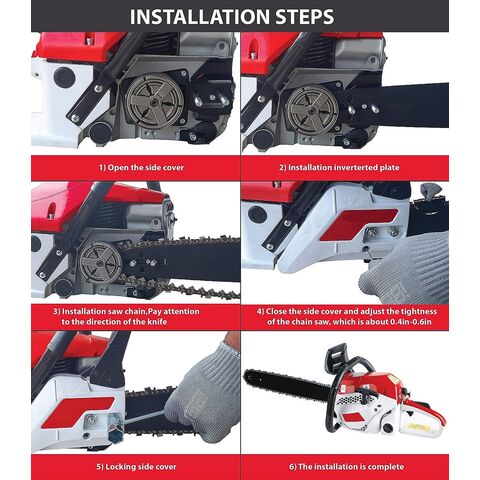 INSTALLATION STEPS

1) Open the side cover

2) Installation inverterted plate

3) Installation saw chain,Pay attention to the direction of the knife

4) Close the side cover and adjust the tightness of the chain saw, which is about 0.4in-0.6in

5) Locking side cover

6) The installation is complete