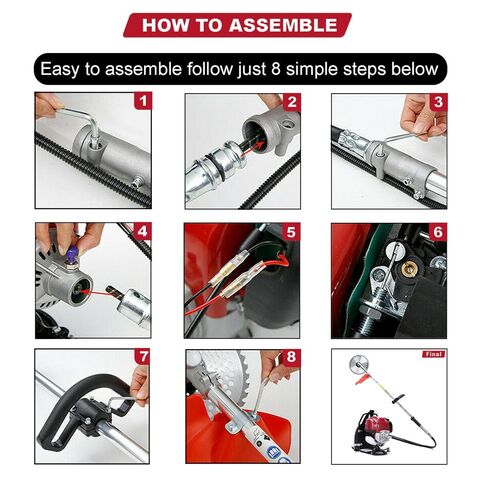 HOW TO ASSEMBLE

Easy to assemble follow just 8 simple steps below

1

2

3

4

5

6

7

8

Final