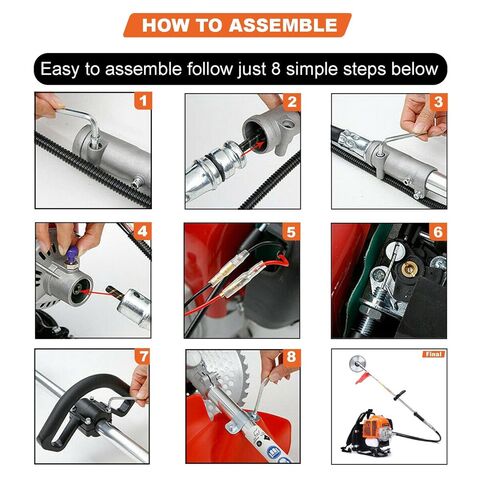 HOW TO ASSEMBLE

Easy to assemble follow just 8 simple steps below

1

2

3

4

5

6

7

8

Final